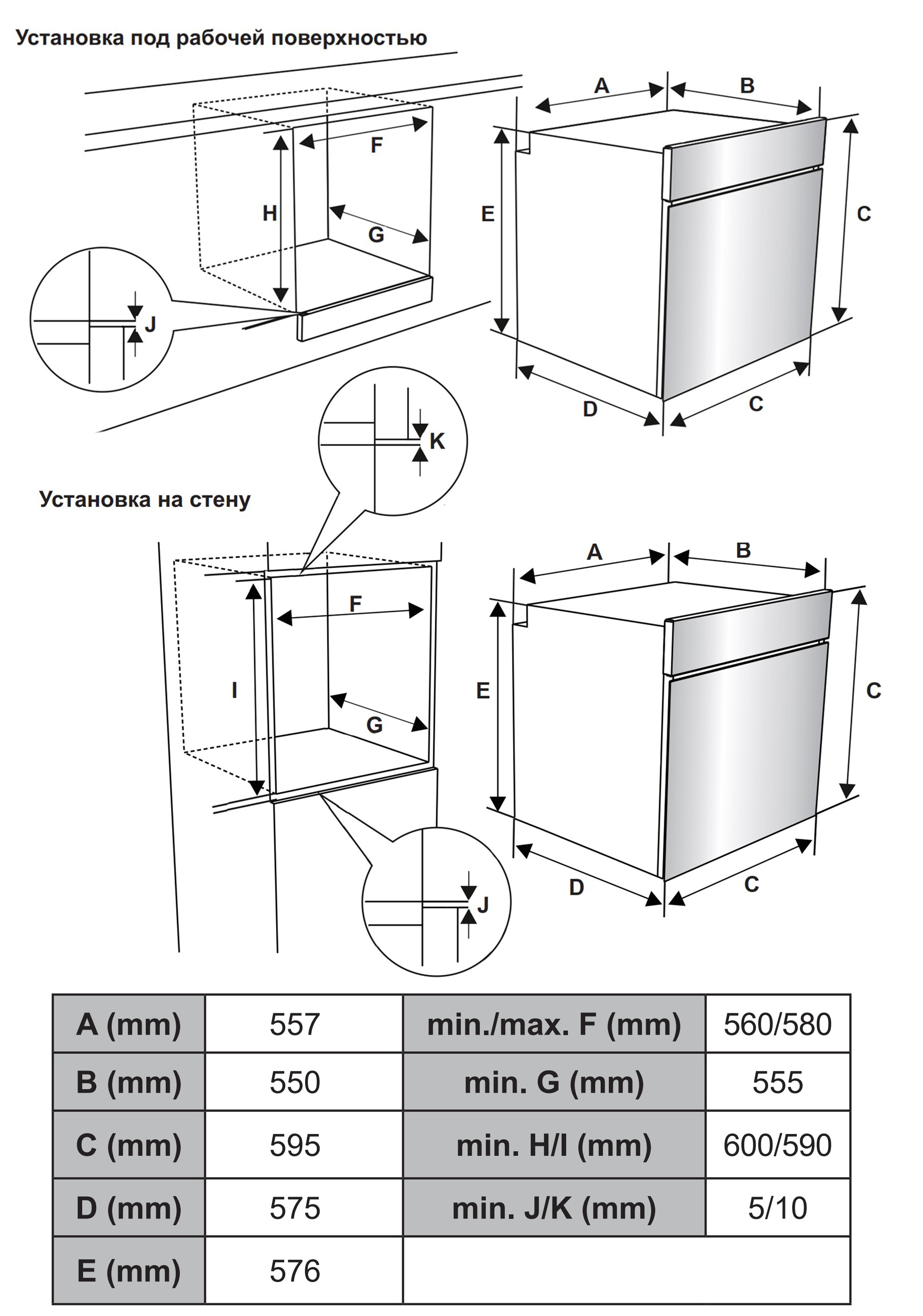 Установка под рабочей поверхностью

F
H
G
J
A
B
E
C
D
C

K

Установка на стену

F
I
G
J
A
B
E
C
D
C

| A (mm) | 557 | min./max. F (mm) | 560/580 |
|---|---|---|---|
| B (mm) | 550 | min. G (mm) | 555 |
| C (mm) | 595 | min. H/I (mm) | 600/590 |
| D (mm) | 575 | min. J/K (mm) | 5/10 |
| E (mm) | 576 | | |