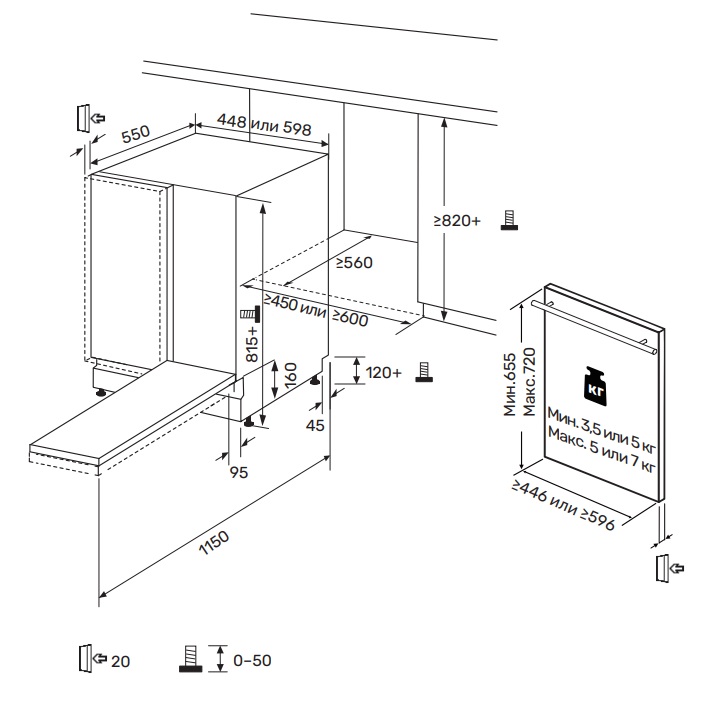 550
448 или 598
≥820+
≥560
≥450 или ≥600
815+
160
120+
45
95
1150
Мин.655
Макс.720
кг
Мин. 3,5 или 5 кг
Макс. 5 или 7 кг
≥446 или ≥596
20
0–50