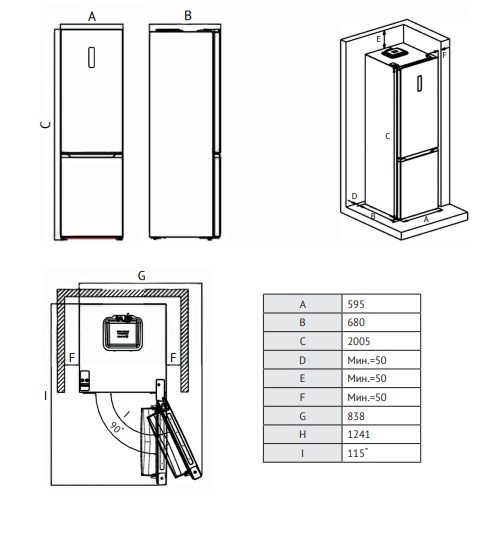 A

B

C

E

F

C

D

B

A

G

F

F

I

I

90°

| A | 595 |
|---|---|
| B | 680 |
| C | 2005 |
| D | Мин.=50 |
| E | Мин.=50 |
| F | Мин.=50 |
| G | 838 |
| H | 1241 |
| I | 115° |