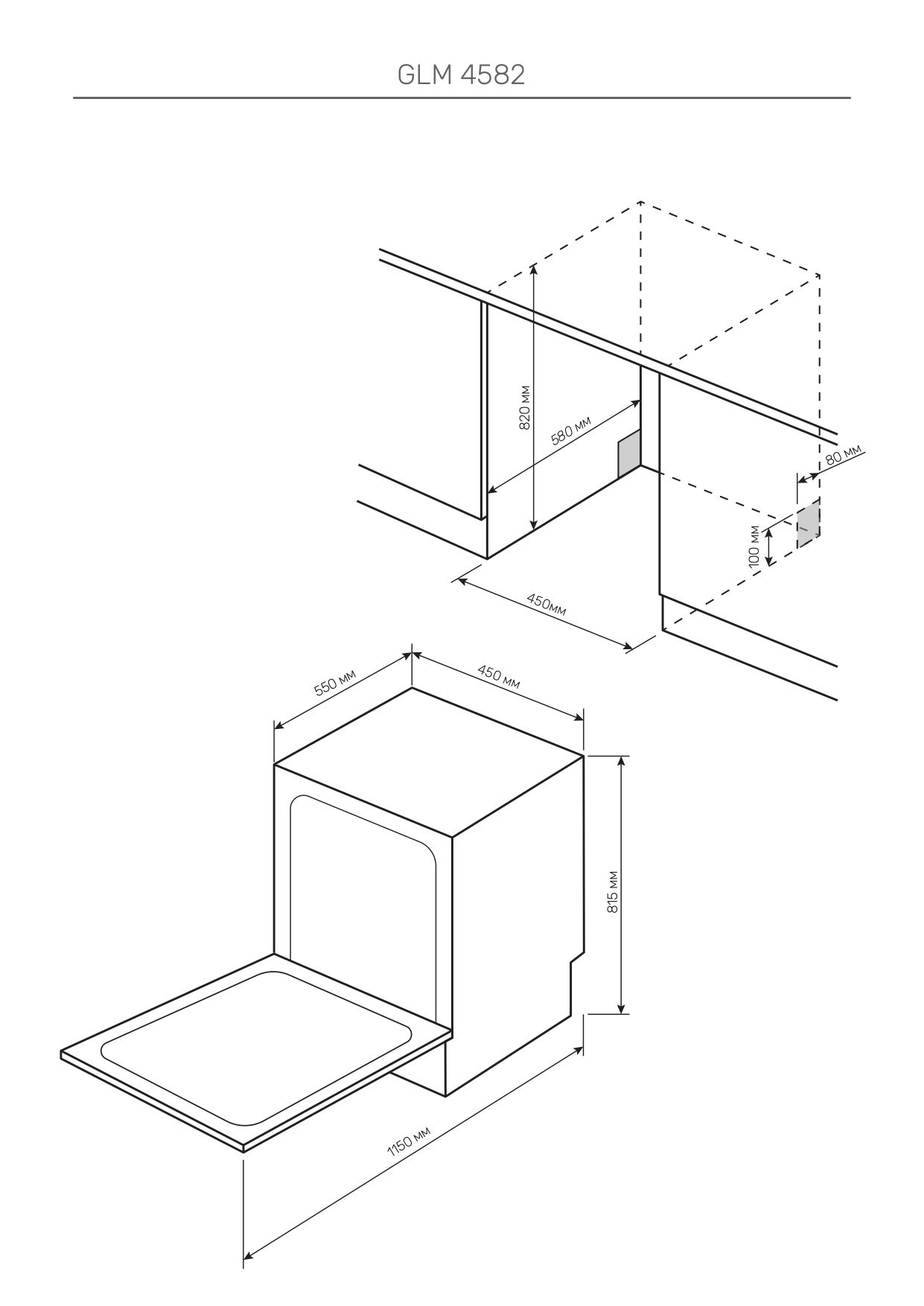 GLM 4582

820 мм

580 мм

80 мм

100 мм

450мм

550 мм

450 мм

815 мм

1150 мм