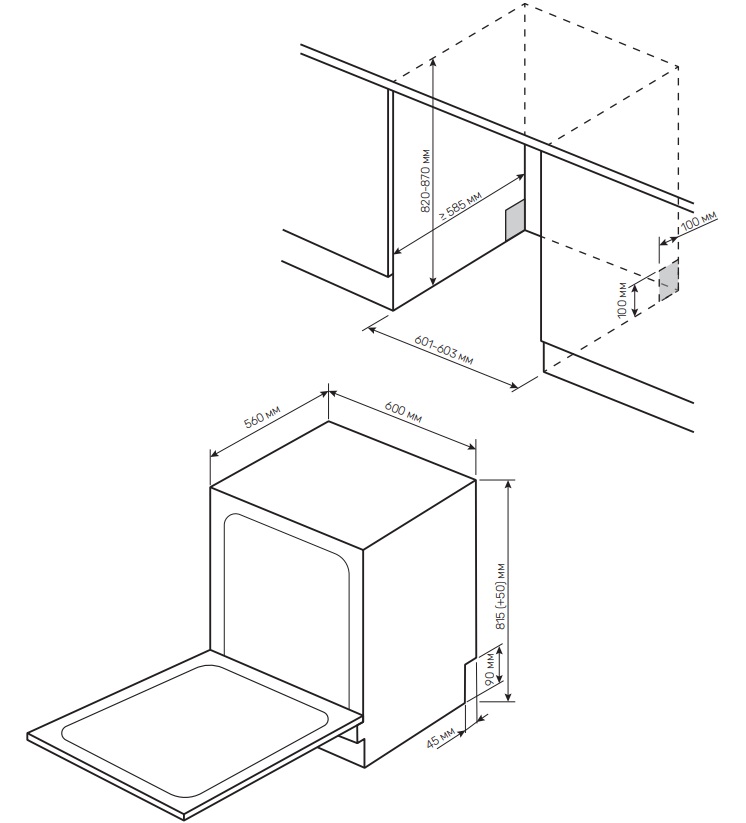 820-870 мм
≥ 585 мм
100 мм
100 мм
601-603 мм
560 мм
600 мм
815 (+50) мм
90 мм
45 мм