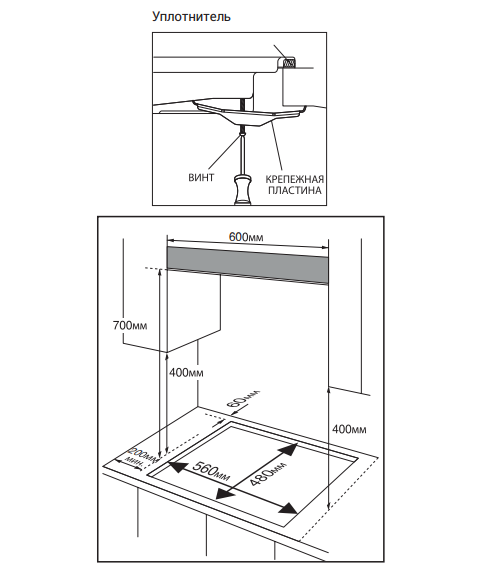 Уплотнитель

ВИНТ

КРЕПЕЖНАЯ ПЛАСТИНА

600мм

700мм

400мм

60мм

400мм

200мм мин.

560мм

480мм