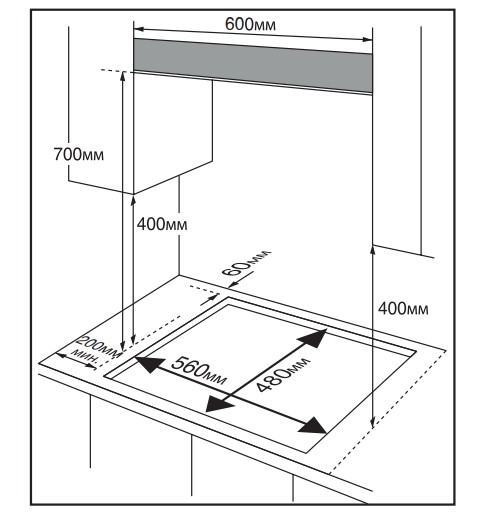 600мм

700мм

400мм

60мм

400мм

200мм мин.

560мм

480мм