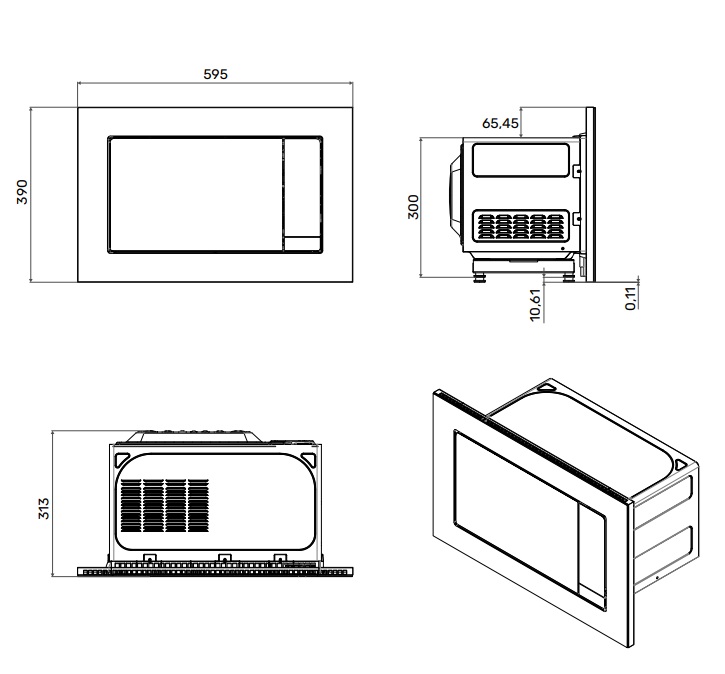 595

390

65,45

300

10,61

0,11

313