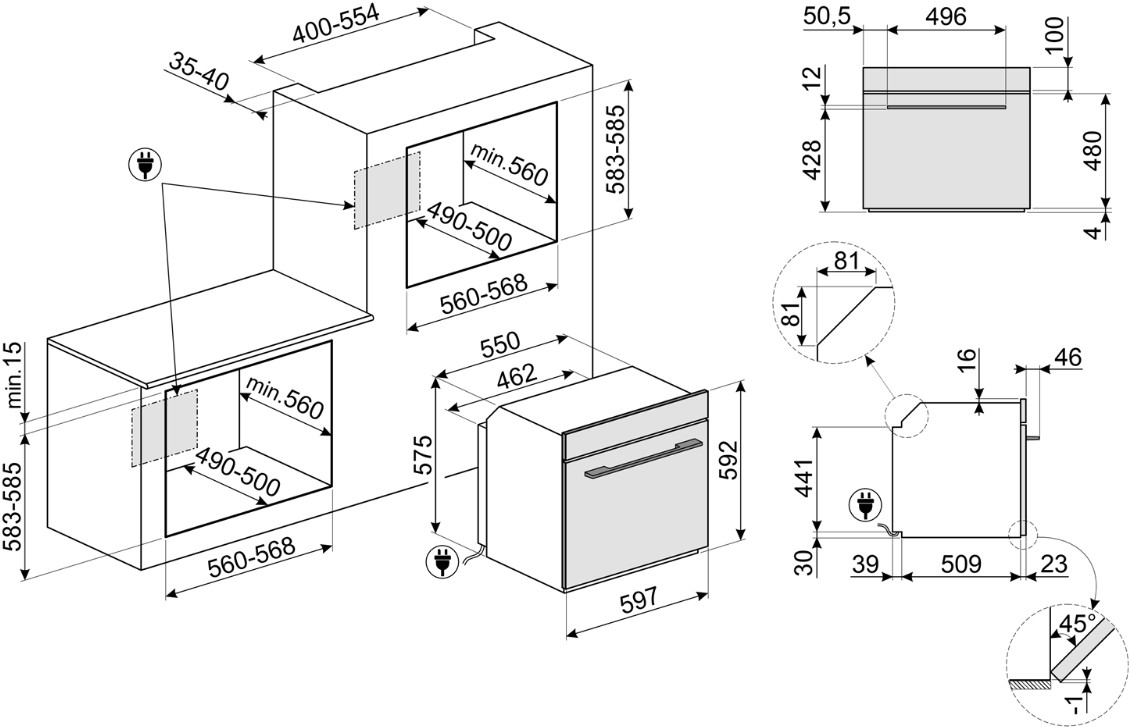 400-554
35-40
583-585
min.560
490-500
560-568
min.15
583-585
min.560
490-500
560-568
550
462
575
592
597
50,5
496
100
12
428
480
4
81
81
16
46
441
30
39
509
23
45°
-1