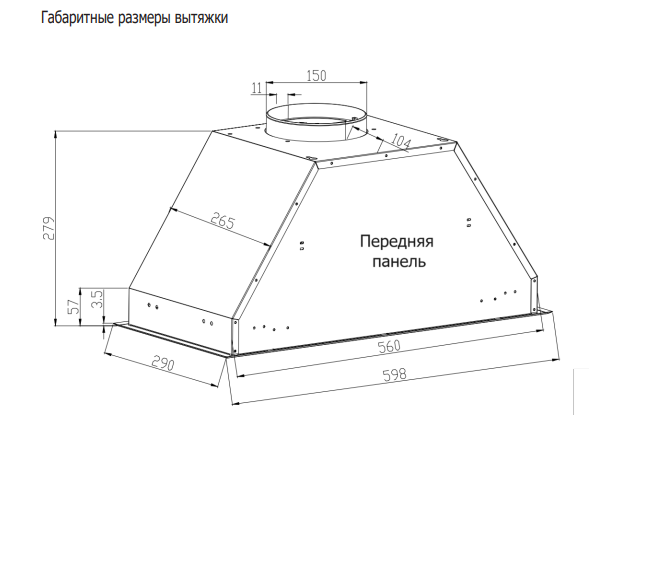 Габаритные размеры вытяжки

150

11

104

279

265

Передняя
панель

57

3.5

290

560

598